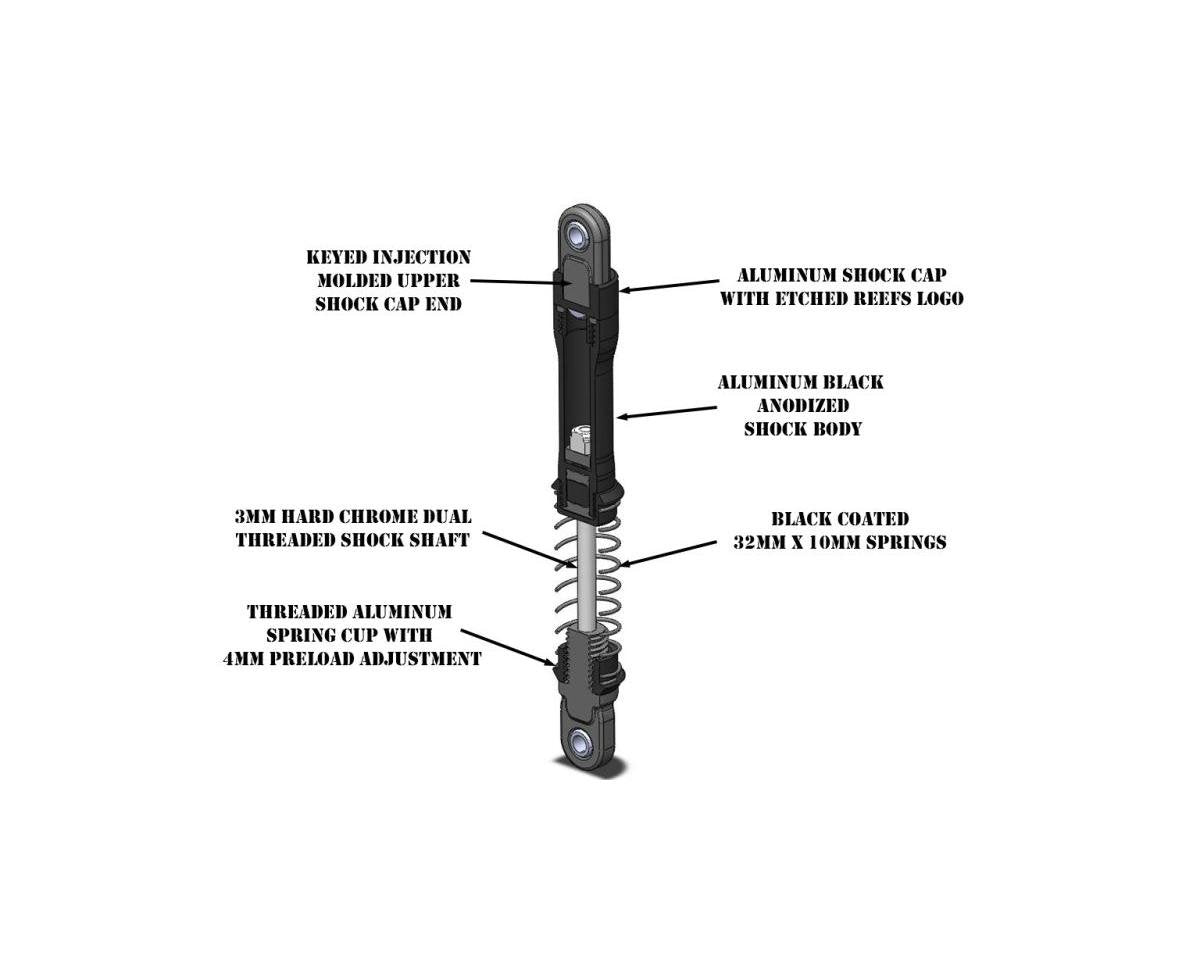 KEYED INJECTION MOLDED UPPER SHOCK CAP END

ALUMINUM SHOCK CAP WITH ETCHED REEFS LOGO

ALUMINUM BLACK ANODIZED SHOCK BODY

3MM HARD CHROME DUAL THREADED SHOCK SHAFT

BLACK COATED 32MM X 10MM SPRINGS

THREADED ALUMINUM SPRING CUP WITH 4MM PRELOAD ADJUSTMENT